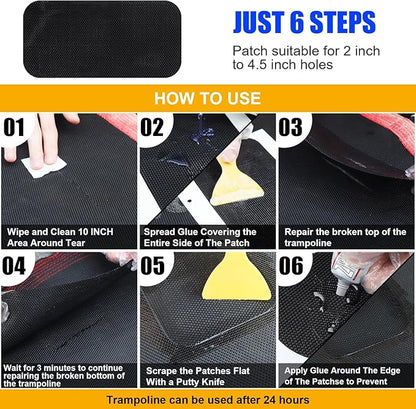 JUST 6 STEPS

Patch suitable for 2 inch to 4.5 inch holes

HOW TO USE

01

Wipe and Clean 10 INCH Area Around Tear

02

Spread Glue Covering the Entire Side of The Patch

03

Repair the broken top of the trampoline

04

Wait for 3 minutes to continue repairing the broken bottom of the trampoline

05

Scrape the Patches Flat With a Putty Knife

06

Apply Glue Around The Edge of The Patchse to Prevent

Trampoline can be used after 24 hours