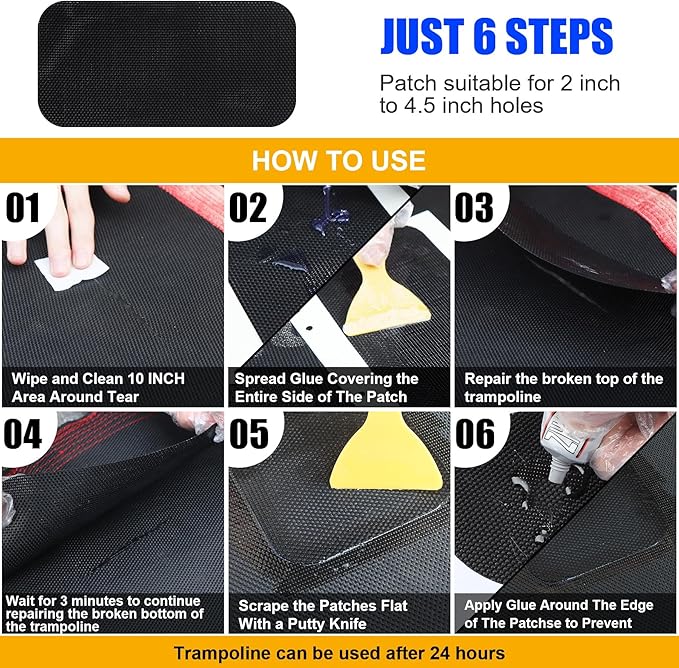 JUST 6 STEPS

Patch suitable for 2 inch to 4.5 inch holes

HOW TO USE

01

Wipe and Clean 10 INCH Area Around Tear

02

Spread Glue Covering the Entire Side of The Patch

03

Repair the broken top of the trampoline

04

Wait for 3 minutes to continue repairing the broken bottom of the trampoline

05

Scrape the Patches Flat With a Putty Knife

06

Apply Glue Around The Edge of The Patchse to Prevent

Trampoline can be used after 24 hours