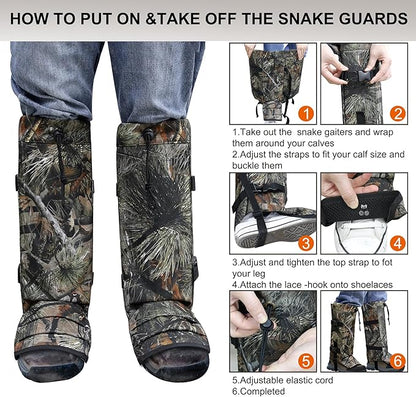 HOW TO PUT ON &TAKE OFF THE SNAKE GUARDS

1

2

1.Take out the snake gaiters and wrap them around your calves
2.Adjust the straps to fit your calf size and buckle them

3

4

3.Adjust and tighten the top strap to fot your leg
4.Attach the lace -hook onto shoelaces

5

6

5.Adjustable elastic cord
6.Completed