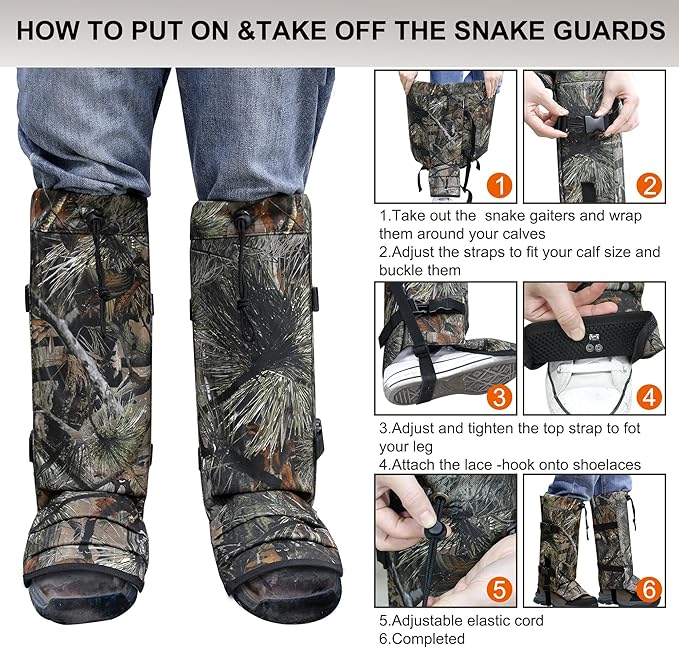 HOW TO PUT ON &TAKE OFF THE SNAKE GUARDS

1

2

1.Take out the snake gaiters and wrap them around your calves
2.Adjust the straps to fit your calf size and buckle them

3

4

3.Adjust and tighten the top strap to fot your leg
4.Attach the lace -hook onto shoelaces

5

6

5.Adjustable elastic cord
6.Completed