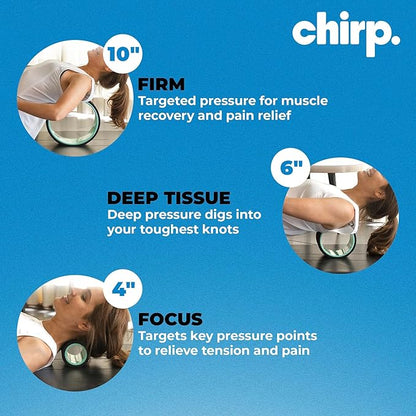 chirp.

10"

FIRM
Targeted pressure for muscle recovery and pain relief

6"

DEEP TISSUE
Deep pressure digs into your toughest knots

4"

FOCUS
Targets key pressure points to relieve tension and pain