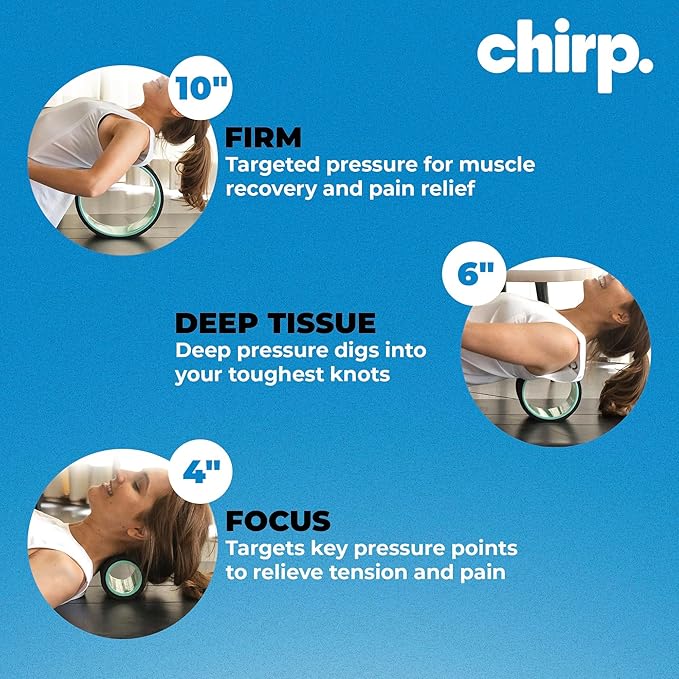 chirp.

10"

FIRM
Targeted pressure for muscle recovery and pain relief

6"

DEEP TISSUE
Deep pressure digs into your toughest knots

4"

FOCUS
Targets key pressure points to relieve tension and pain