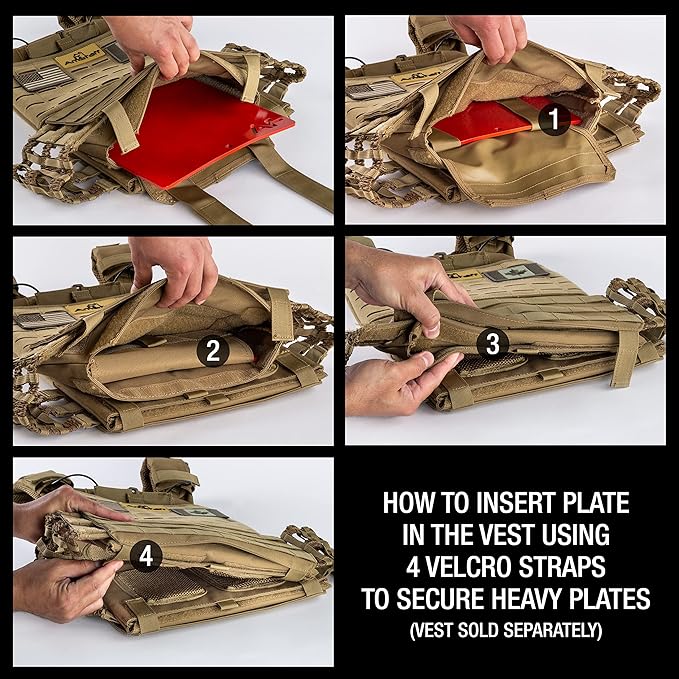 1

2

3

4

HOW TO INSERT PLATE IN THE VEST USING 4 VELCRO STRAPS TO SECURE HEAVY PLATES

(VEST SOLD SEPARATELY)