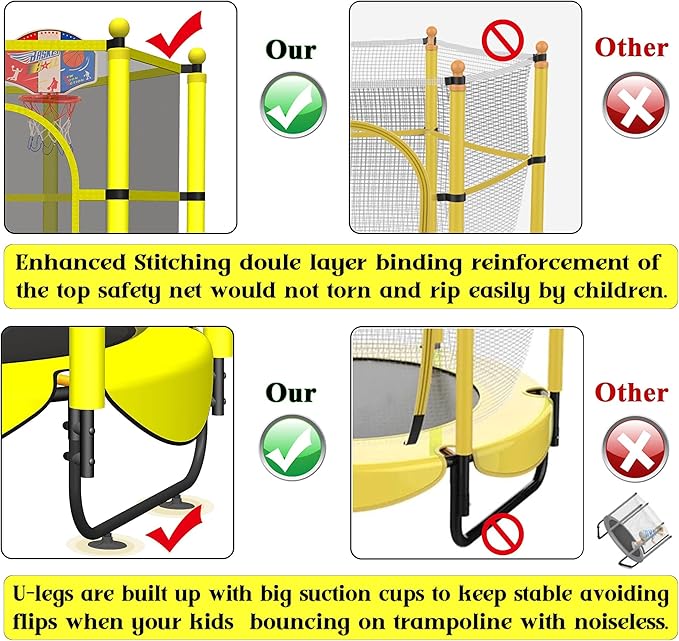 BASKET

Our

Other

Enhanced Stitching doule layer binding reinforcement of the top safety net would not torn and rip easily by children.

Our

Other

U-legs are built up with big suction cups to keep stable avoiding flips when your kids bouncing on trampoline with noiseless.