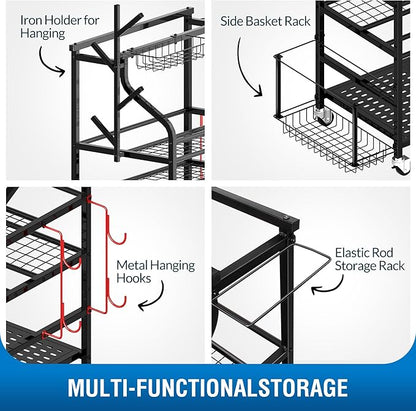 Iron Holder for Hanging

Side Basket Rack

Metal Hanging Hooks

Elastic Rod Storage Rack

MULTI-FUNCTIONALSTORAGE