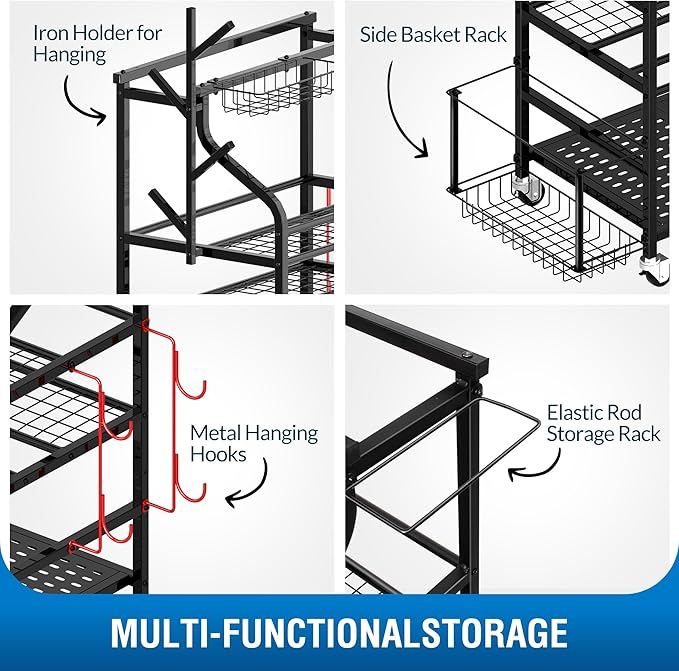 Iron Holder for Hanging

Side Basket Rack

Metal Hanging Hooks

Elastic Rod Storage Rack

MULTI-FUNCTIONALSTORAGE