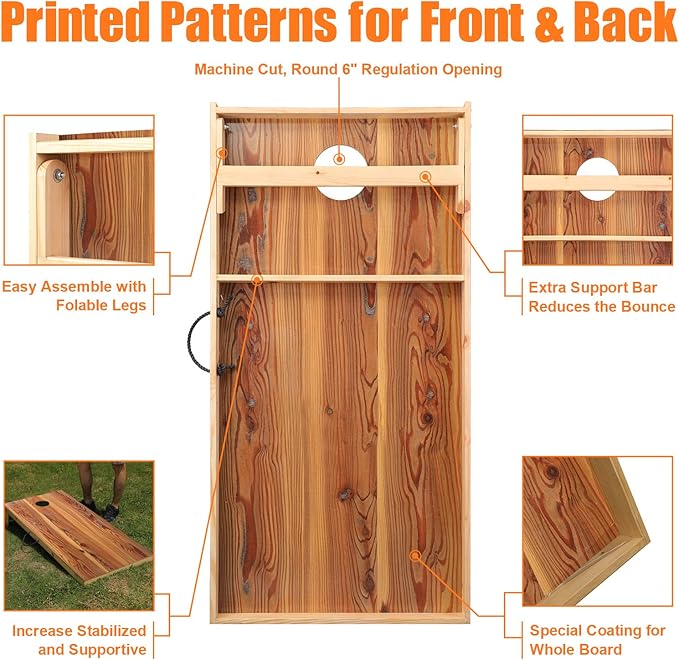 Printed Patterns for Front & Back

Machine Cut, Round 6" Regulation Opening

Easy Assemble with Folable Legs

Extra Support Bar Reduces the Bounce

Increase Stabilized and Supportive

Special Coating for Whole Board