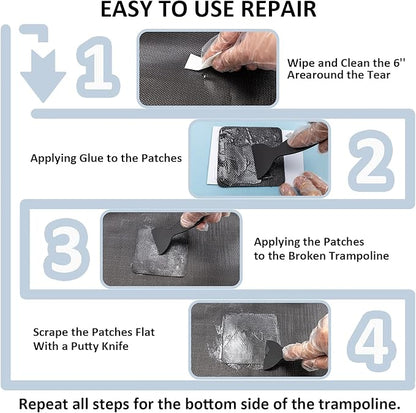 EASY TO USE REPAIR

1

Wipe and Clean the 6'' Arearound the Tear

Applying Glue to the Patches

2

3

Applying the Patches to the Broken Trampoline

Scrape the Patches Flat With a Putty Knife

4

Repeat all steps for the bottom side of the trampoline.