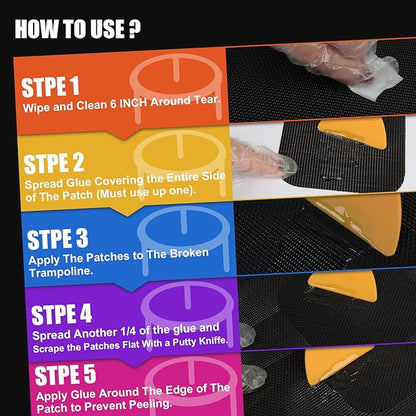 HOW TO USE ?

STPE 1
Wipe and Clean 6 INCH Around Tear.

STPE 2
Spread Glue Covering the Entire Side of The Patch (Must use up one).

STPE 3
Apply The Patches to The Broken Trampoline.

STPE 4
Spread Another 1/4 of the glue and Scrape the Patches Flat With a Putty Kniffe.

STPE 5
Apply Glue Around The Edge of The Patch to Prevent Peeling.