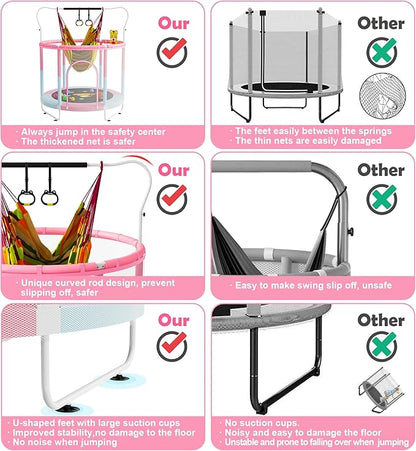 Our

· Always jump in the safety center
· The thickened net is safer

Other

· The feet easily between the springs
· The thin nets are easily damaged

Our

· Unique curved rod design, prevent slipping off, safer

Other

· Easy to make swing slip off, unsafe

Our

· U-shaped feet with large suction cups
· Improved stability,no damage to the floor
· No noise when jumping

Other

· No suction cups.
· Noisy and easy to damage the floor
· Unstable and prone to falling over when jumping