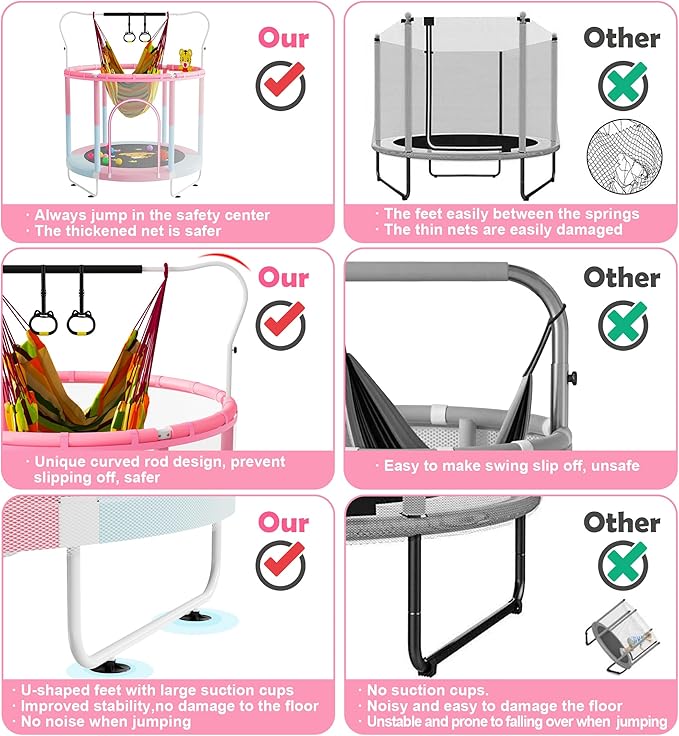 Our

· Always jump in the safety center
· The thickened net is safer

Other

· The feet easily between the springs
· The thin nets are easily damaged

Our

· Unique curved rod design, prevent slipping off, safer

Other

· Easy to make swing slip off, unsafe

Our

· U-shaped feet with large suction cups
· Improved stability,no damage to the floor
· No noise when jumping

Other

· No suction cups.
· Noisy and easy to damage the floor
· Unstable and prone to falling over when jumping