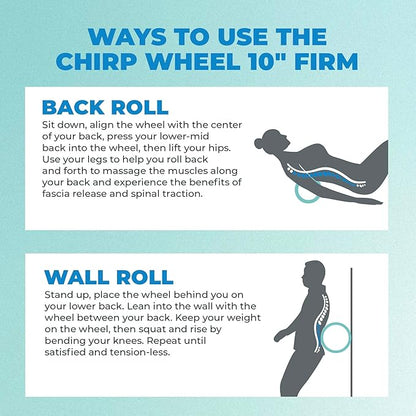 WAYS TO USE THE CHIRP WHEEL 10" FIRM

BACK ROLL

Sit down, align the wheel with the center of your back, press your lower-mid back into the wheel, then lift your hips. Use your legs to help you roll back and forth to massage the muscles along your back and experience the benefits of fascia release and spinal traction.

WALL ROLL

Stand up, place the wheel behind you on your lower back. Lean into the wall with the wheel between your back. Keep your weight on the wheel, then squat and rise by bending your knees. Repeat until satisfied and tension-less.