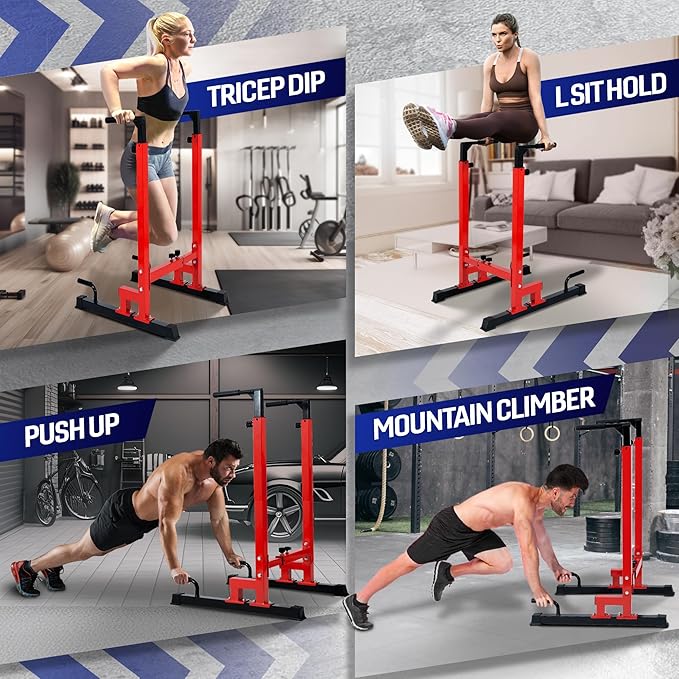 TRICEP DIP

L SIT HOLD

PUSH UP

MOUNTAIN CLIMBER