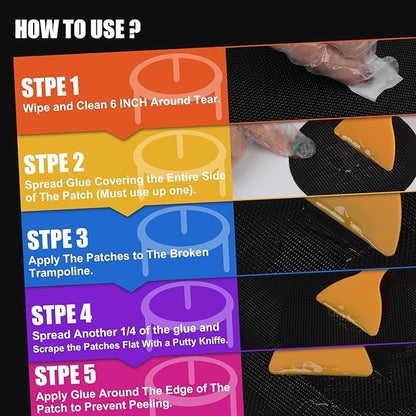 HOW TO USE ?

STPE 1
Wipe and Clean 6 INCH Around Tear.

STPE 2
Spread Glue Covering the Entire Side of The Patch (Must use up one).

STPE 3
Apply The Patches to The Broken Trampoline.

STPE 4
Spread Another 1/4 of the glue and Scrape the Patches Flat With a Putty Kniffe.

STPE 5
Apply Glue Around The Edge of The Patch to Prevent Peeling.