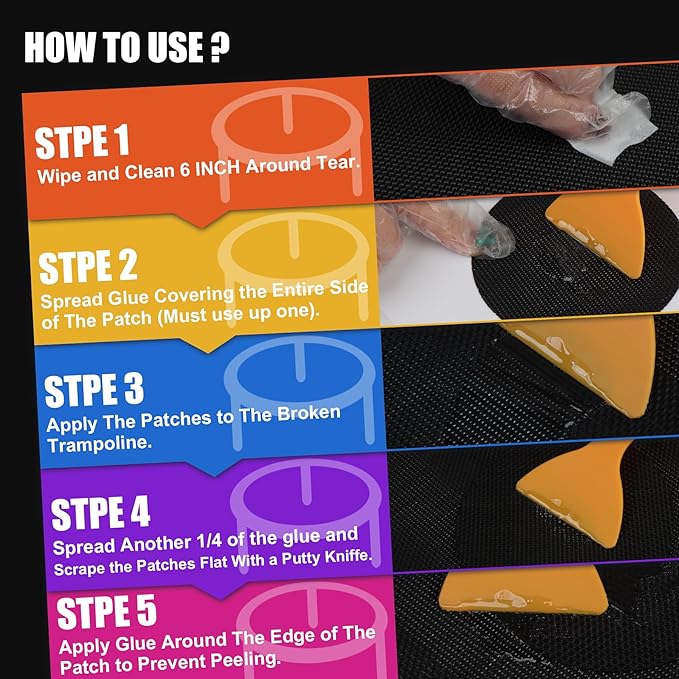 HOW TO USE ?

STPE 1
Wipe and Clean 6 INCH Around Tear.

STPE 2
Spread Glue Covering the Entire Side of The Patch (Must use up one).

STPE 3
Apply The Patches to The Broken Trampoline.

STPE 4
Spread Another 1/4 of the glue and Scrape the Patches Flat With a Putty Kniffe.

STPE 5
Apply Glue Around The Edge of The Patch to Prevent Peeling.