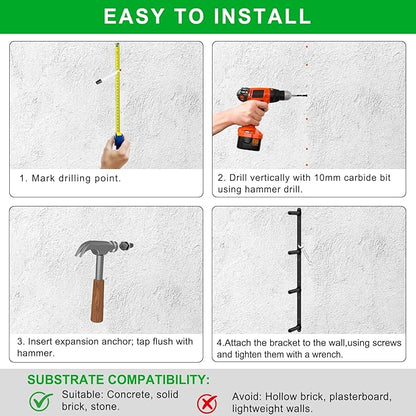 EASY TO INSTALL

1. Mark drilling point.

2. Drill vertically with 10mm carbide bit using hammer drill.

3. Insert expansion anchor; tap flush with hammer.

4.Attach the bracket to the wall,using screws and tighten them with a wrench.

SUBSTRATE COMPATIBILITY:

Suitable: Concrete, solid brick, stone.

Avoid: Hollow brick, plasterboard, lightweight walls.