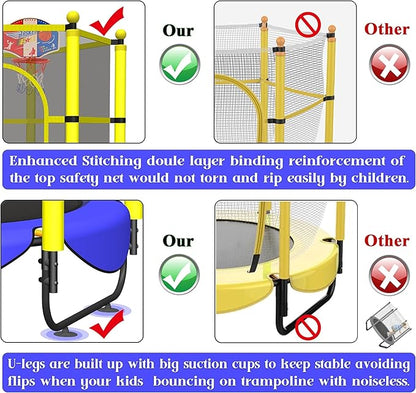 Our

Other

Enhanced Stitching doule layer binding reinforcement of the top safety net would not torn and rip easily by children.

Our

Other

U-legs are built up with big suction cups to keep stable avoiding flips when your kids bouncing on trampoline with noiseless.