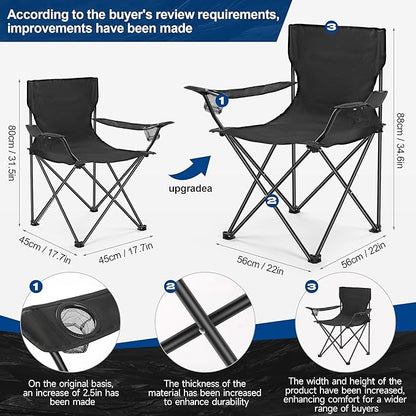 According to the buyer's review requirements, improvements have been made

80cm / 31.5in

45cm / 17.7in

45cm / 17.7in

upgradea

3

1

2

88cm / 34.6in

56cm / 22in

56cm / 22in

1

2

3

On the original basis, an increase of 2.5in has been made

The thickness of the material has been increased to enhance durability

The width and height of the product have been increased, enhancing comfort for a wider range of buyers