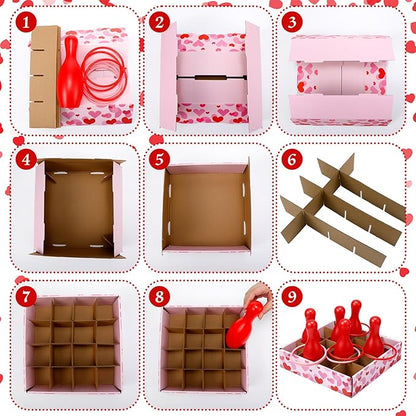 1
2
3
4
5
6
7
8
9