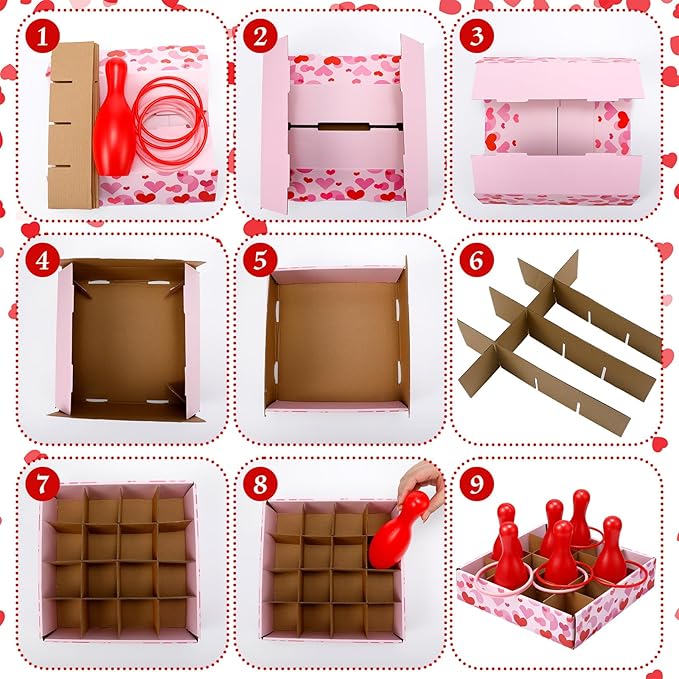 1
2
3
4
5
6
7
8
9