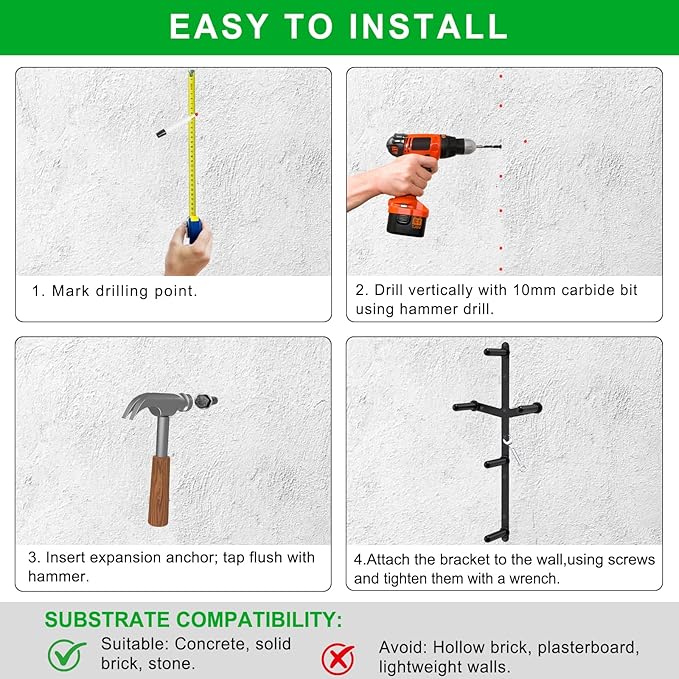 EASY TO INSTALL

1. Mark drilling point.

2. Drill vertically with 10mm carbide bit using hammer drill.

3. Insert expansion anchor; tap flush with hammer.

4.Attach the bracket to the wall,using screws and tighten them with a wrench.

SUBSTRATE COMPATIBILITY:

Suitable: Concrete, solid brick, stone.

Avoid: Hollow brick, plasterboard, lightweight walls.