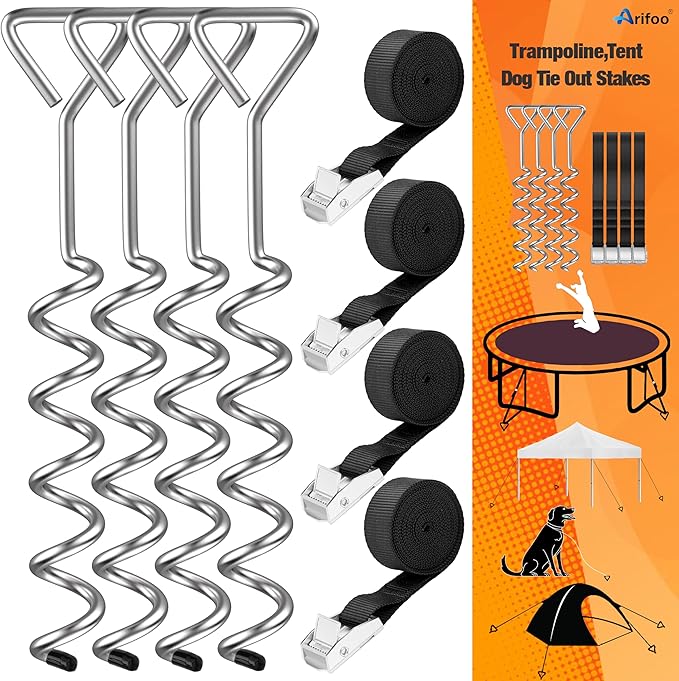 Arifoo®

Trampoline,Tent Dog Tie Out Stakes