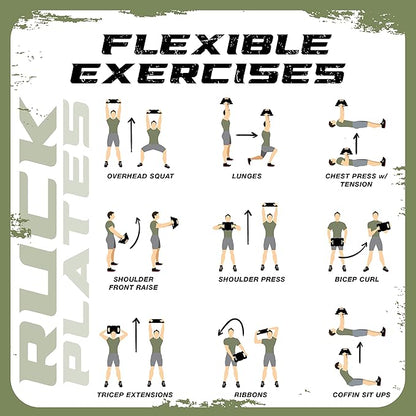 FLEXIBLE EXERCISES

RUCK PLATES

OVERHEAD SQUAT

LUNGES

CHEST PRESS w/ TENSION

SHOULDER FRONT RAISE

SHOULDER PRESS

BICEP CURL

TRICEP EXTENSIONS

RIBBONS

COFFIN SIT UPS