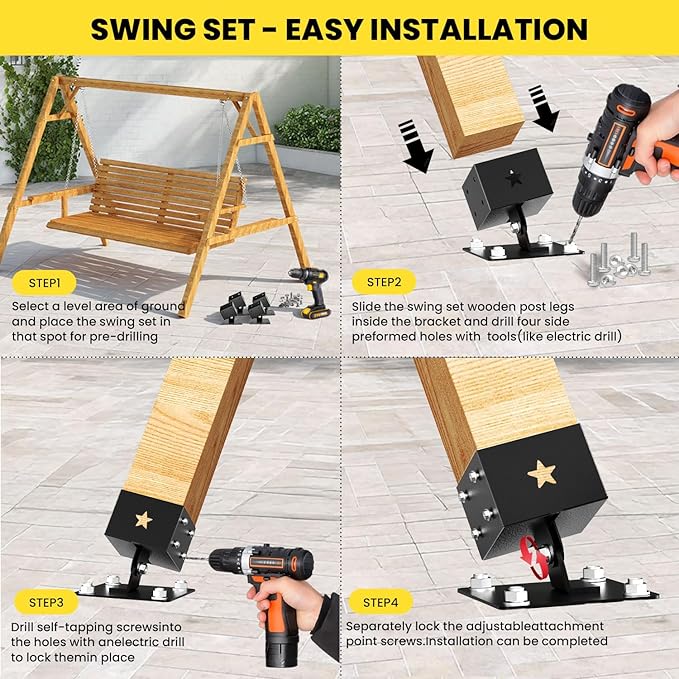 SWING SET - EASY INSTALLATION

STEP1

Select a level area of ground and place the swing set in that spot for pre-drilling

STEP2

Slide the swing set wooden post legs inside the bracket and drill four side preformed holes with  tools(like electric drill)

STEP3

Drill self-tapping screwsinto the holes with anelectric drill to lock themin place

STEP4

Separately lock the adjustableattachment point screws.Installation can be completed