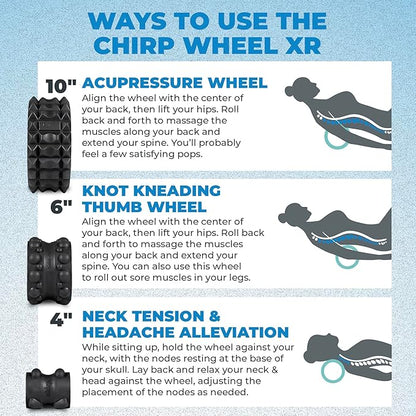 WAYS TO USE THE CHIRP WHEEL XR

10" ACUPRESSURE WHEEL

Align the wheel with the center of your back, then lift your hips. Roll back and forth to massage the muscles along your back and extend your spine. You'll probably feel a few satisfying pops.

6" KNOT KNEADING THUMB WHEEL

Align the wheel with the center of your back, then lift your hips. Roll back and forth to massage the muscles along your back and extend your spine. You can also use this wheel to roll out sore muscles in your legs.

4" NECK TENSION & HEADACHE ALLEVIATION

While sitting up, hold the wheel against your neck, with the nodes resting at the base of your skull. Lay back and relax your neck & head against the wheel, adjusting the placement of the nodes as needed.