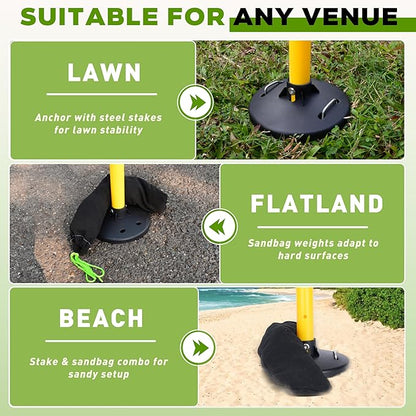 SUITABLE FOR ANY VENUE

LAWN

Anchor with steel stakes for lawn stability

FLATLAND

Sandbag weights adapt to hard surfaces

BEACH

Stake & sandbag combo for sandy setup