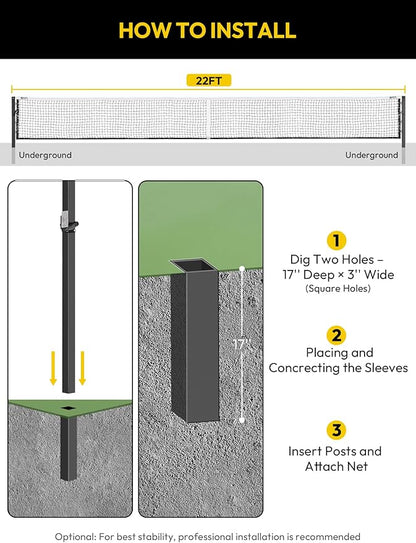 HOW TO INSTALL

22FT

Underground

Underground

17''

1
Dig Two Holes – 17'' Deep × 3'' Wide
(Square Holes)

2
Placing and Concrecting the Sleeves

3
Insert Posts and Attach Net

Optional: For best stability, professional installation is recommended