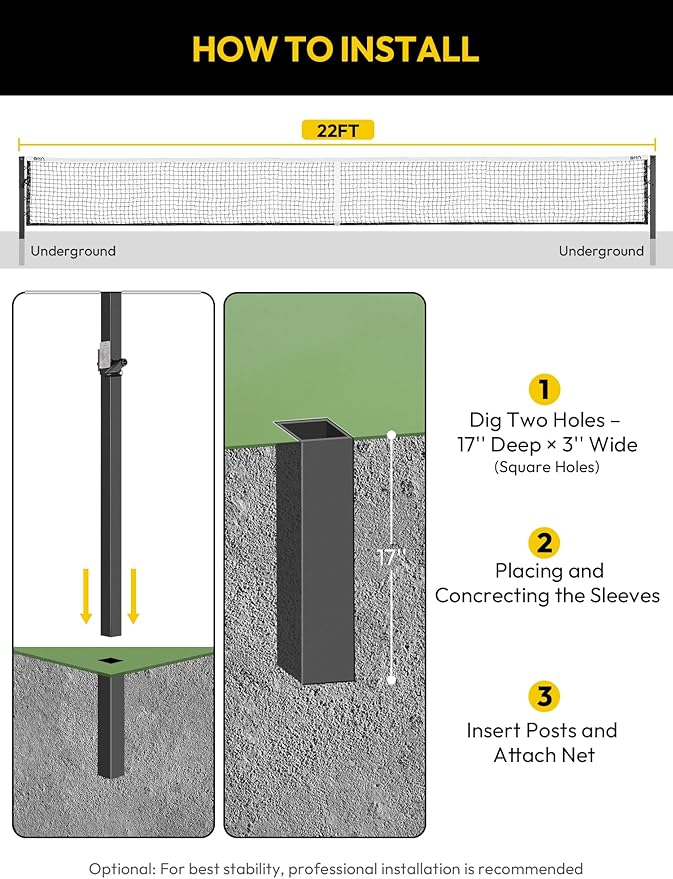 HOW TO INSTALL

22FT

Underground

Underground

17''

1
Dig Two Holes – 17'' Deep × 3'' Wide
(Square Holes)

2
Placing and Concrecting the Sleeves

3
Insert Posts and Attach Net

Optional: For best stability, professional installation is recommended