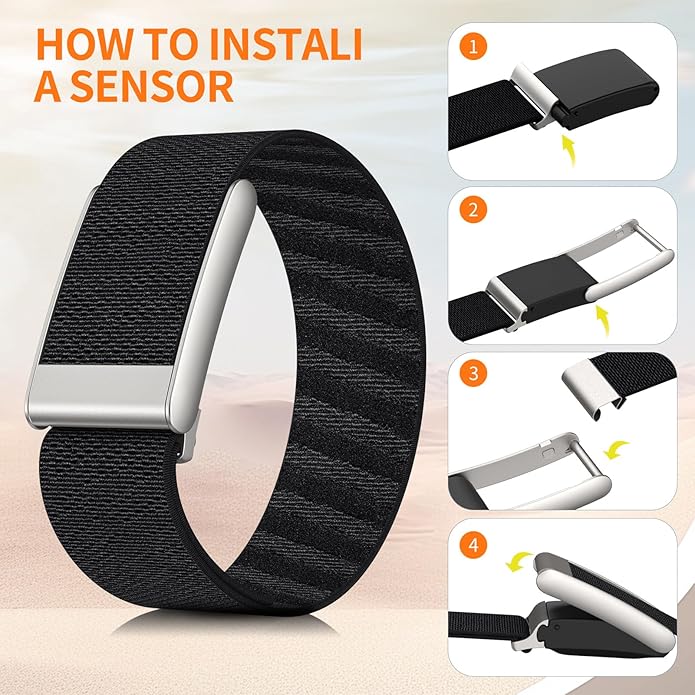 HOW TO INSTALI A SENSOR

1

2

3

4