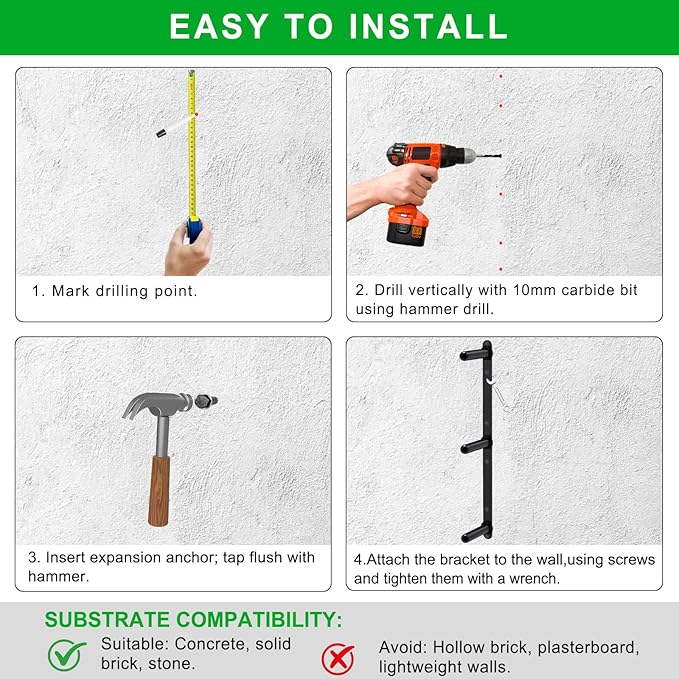 EASY TO INSTALL

1. Mark drilling point.

2. Drill vertically with 10mm carbide bit using hammer drill.

3. Insert expansion anchor; tap flush with hammer.

4.Attach the bracket to the wall,using screws and tighten them with a wrench.

SUBSTRATE COMPATIBILITY:

Suitable: Concrete, solid brick, stone.

Avoid: Hollow brick, plasterboard, lightweight walls.