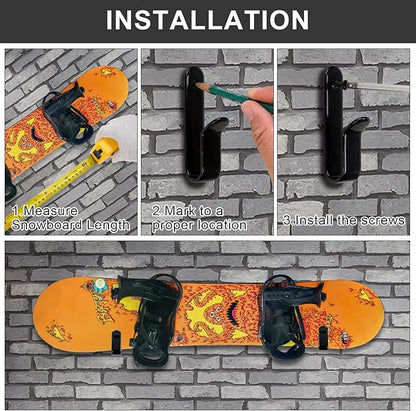 INSTALLATION

1.Measure Snowboard Length

2.Mark to a proper location

3.Install the screws