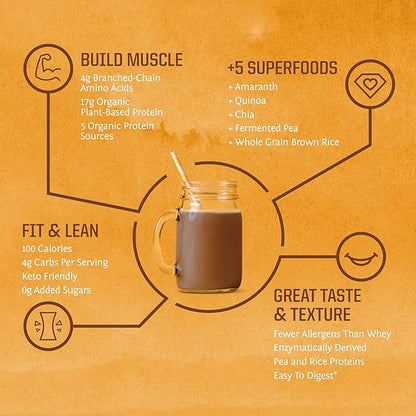 BUILD MUSCLE
4g Branched-Chain Amino Acids
17g Organic Plant-Based Protein
5 Organic Protein Sources

+5 SUPERFOODS
+ Amaranth
+ Quinoa
+ Chia
+ Fermented Pea
+ Whole Grain Brown Rice

FIT & LEAN
100 Calories
4g Carbs Per Serving
Keto Friendly
0g Added Sugars

GREAT TASTE & TEXTURE
Fewer Allergens Than Whey
Enzymatically Derived
Pea and Rice Proteins
Easy To Digest*