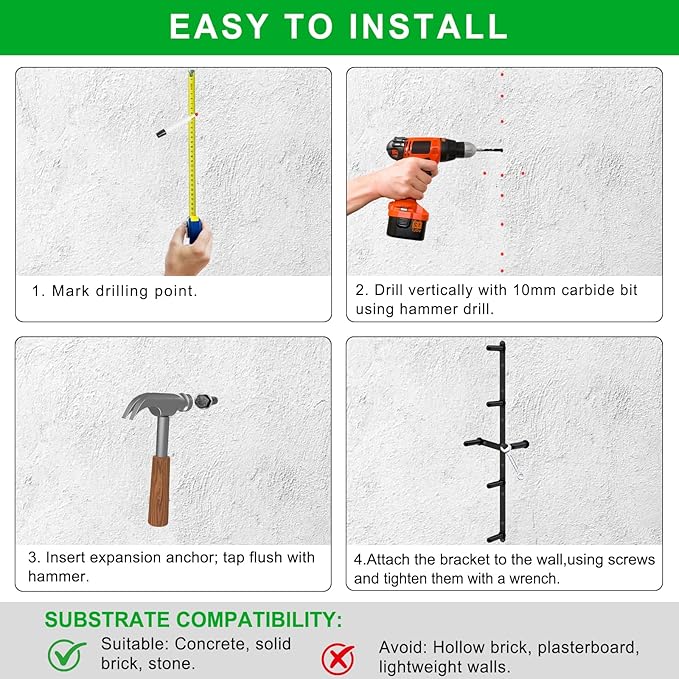 EASY TO INSTALL

1. Mark drilling point.

2. Drill vertically with 10mm carbide bit using hammer drill.

3. Insert expansion anchor; tap flush with hammer.

4.Attach the bracket to the wall,using screws and tighten them with a wrench.

SUBSTRATE COMPATIBILITY:

Suitable: Concrete, solid brick, stone.

Avoid: Hollow brick, plasterboard, lightweight walls.