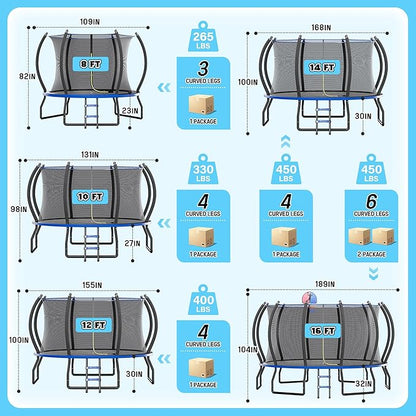 109IN

82IN

8 FT

23IN

265 LBS

3 CURVED LEGS

1 PACKAGE

168IN

100IN

14 FT

30IN

131IN

98IN

10 FT

27IN

330 LBS

4 CURVED LEGS

1 PACKAGE

450 LBS

4 CURVED LEGS

1 PACKAGE

450 LBS

6 CURVED LEGS

2 PACKAGE

155IN

100IN

12 FT

30IN

400 LBS

4 CURVED LEGS

1 PACKAGE

189IN

104IN

16 FT

32IN