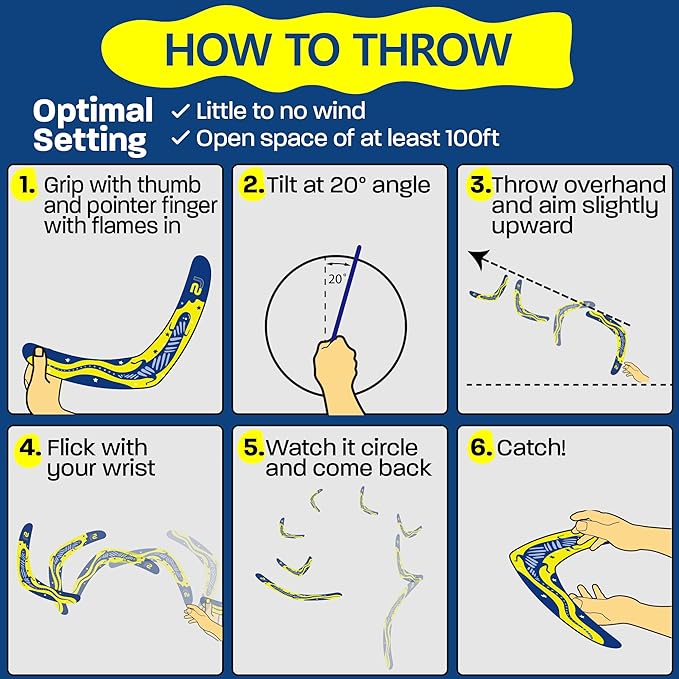 HOW TO THROW

Optimal Setting
✓ Little to no wind
✓ Open space of at least 100ft

1. Grip with thumb and pointer finger with flames in

2. Tilt at 20° angle

20°

3. Throw overhand and aim slightly upward

4. Flick with your wrist

5. Watch it circle and come back

6. Catch!