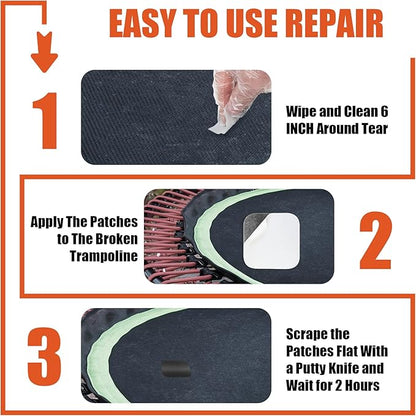 EASY TO USE REPAIR

1

Wipe and Clean 6 INCH Around Tear

Apply The Patches to The Broken Trampoline

2

3

Scrape the Patches Flat With a Putty Knife and Wait for 2 Hours