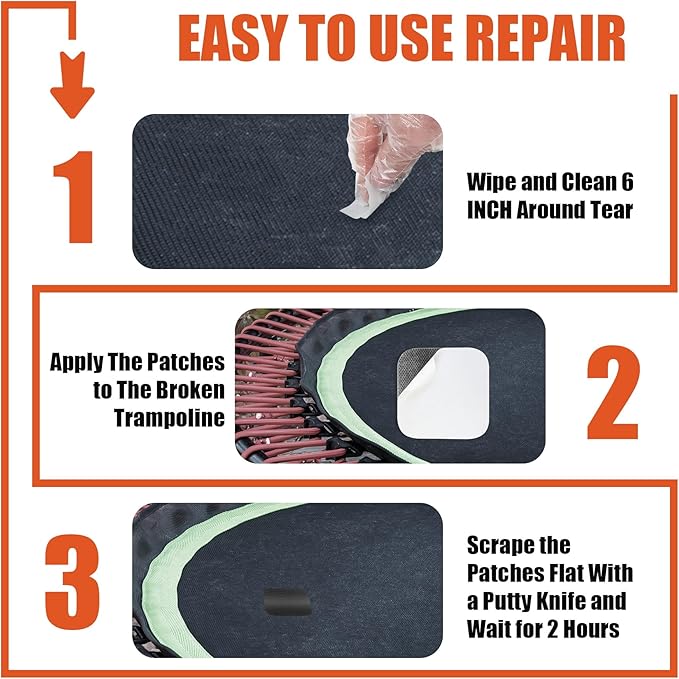 EASY TO USE REPAIR

1

Wipe and Clean 6 INCH Around Tear

Apply The Patches to The Broken Trampoline

2

3

Scrape the Patches Flat With a Putty Knife and Wait for 2 Hours