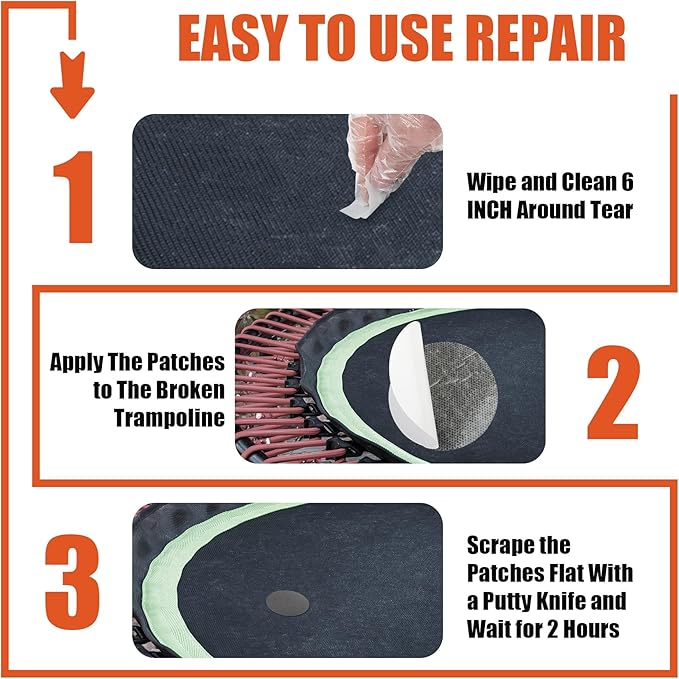 EASY TO USE REPAIR

1

Wipe and Clean 6 INCH Around Tear

Apply The Patches to The Broken Trampoline

2

3

Scrape the Patches Flat With a Putty Knife and Wait for 2 Hours