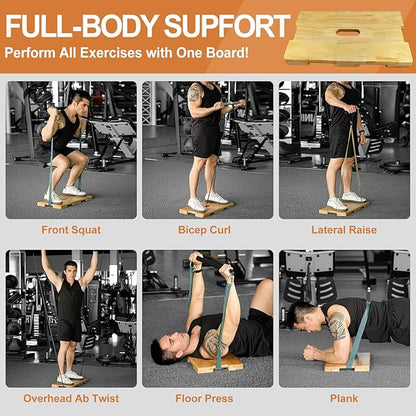 FULL-BODY SUPFORT
Perform All Exercises with One Board!

Front Squat

Bicep Curl

Lateral Raise

Overhead Ab Twist

Floor Press

Plank