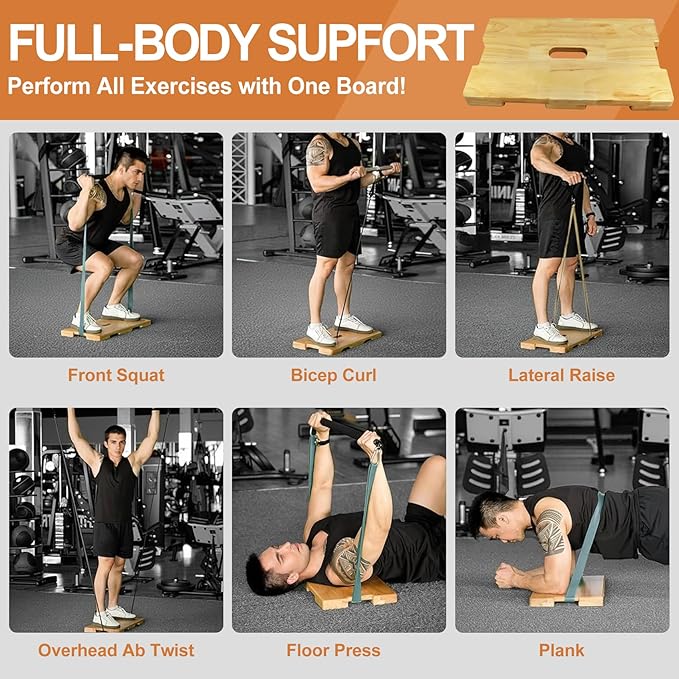 FULL-BODY SUPFORT
Perform All Exercises with One Board!

Front Squat

Bicep Curl

Lateral Raise

Overhead Ab Twist

Floor Press

Plank