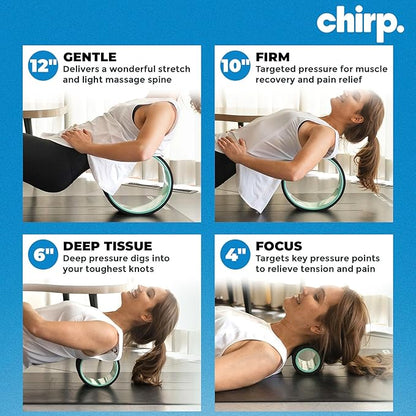 chirp.

12"
GENTLE
Delivers a wonderful stretch and light massage spine

10"
FIRM
Targeted pressure for muscle recovery and pain relief

6"
DEEP TISSUE
Deep pressure digs into your toughest knots

4"
FOCUS
Targets key pressure points to relieve tension and pain