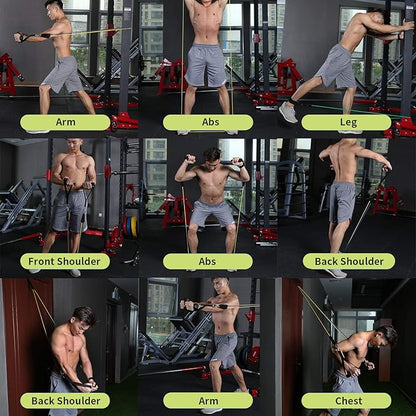 Arm
Abs
Leg
Front Shoulder
Abs
Back Shoulder
Back Shoulder
Arm
Chest