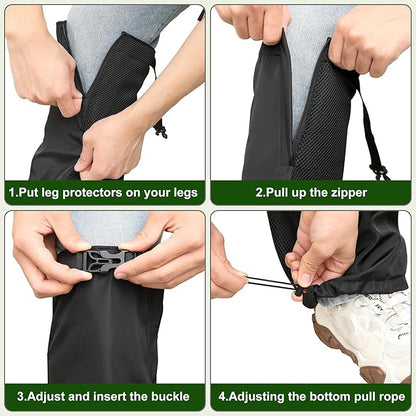 1.Put leg protectors on your legs

2.Pull up the zipper

3.Adjust and insert the buckle

4.Adjusting the bottom pull rope