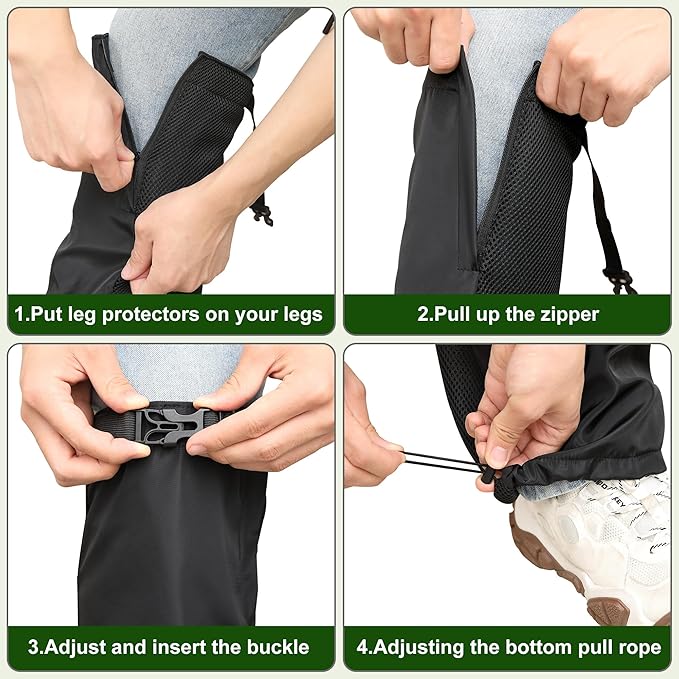 1.Put leg protectors on your legs

2.Pull up the zipper

3.Adjust and insert the buckle

4.Adjusting the bottom pull rope