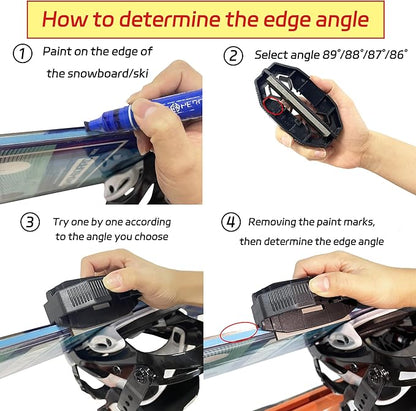 How to determine the edge angle

① Paint on the edge of the snowboard/ski

② Select angle 89°/88°/87°/86°

③ Try one by one according to the angle you choose

④ Removing the paint marks, then determine the edge angle