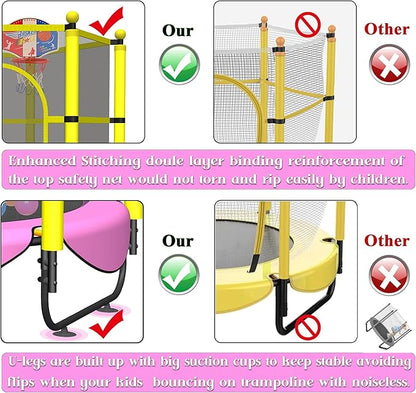 Our

Other

Enhanced Stitching doule layer binding reinforcement of the top safety net would not torn and rip easily by children.

Our

Other

U-legs are built up with big suction cups to keep stable avoiding flips when your kids bouncing on trampoline with noiseless.